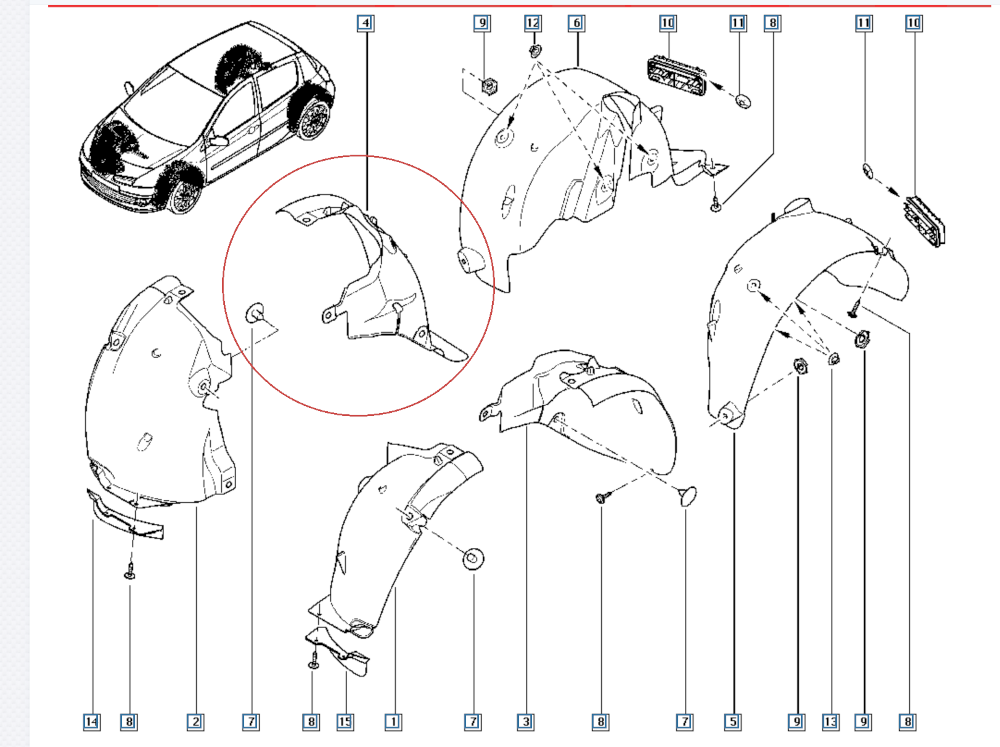 4
9
12
6
10
11
8
11
10
14
8
2
7
8
15
1
7
3
8
7
5
9
13
9
8