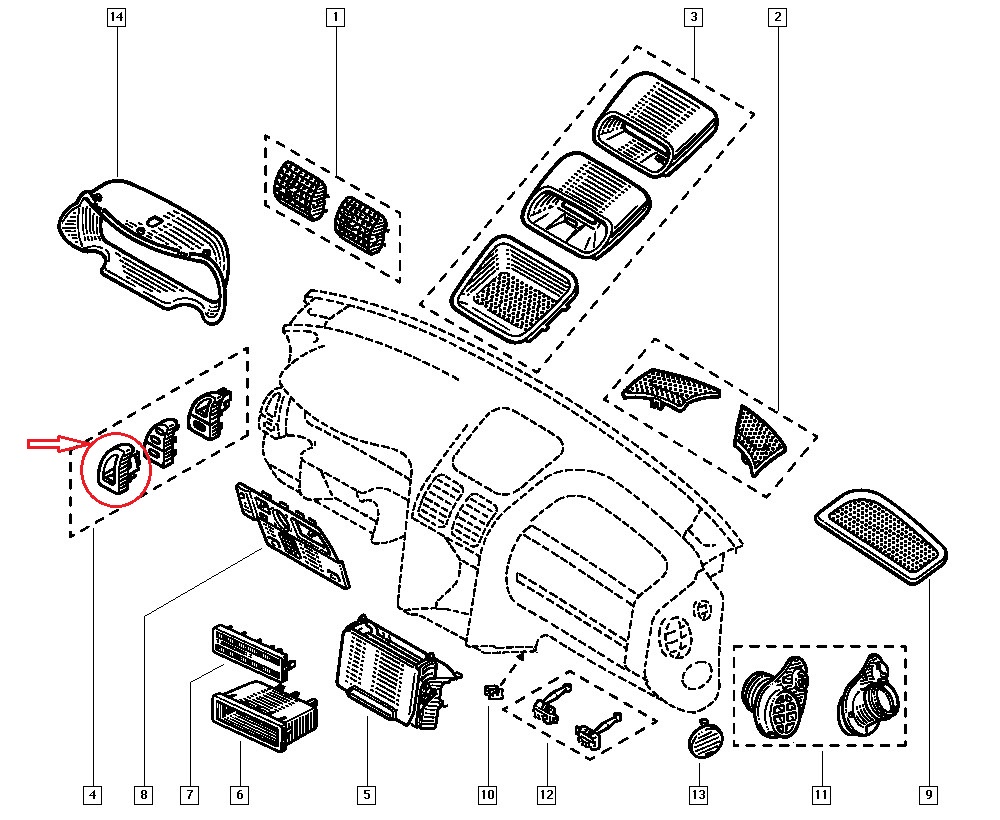 14
1
3
2
4
8
7
6
5
10
12
13
11
9